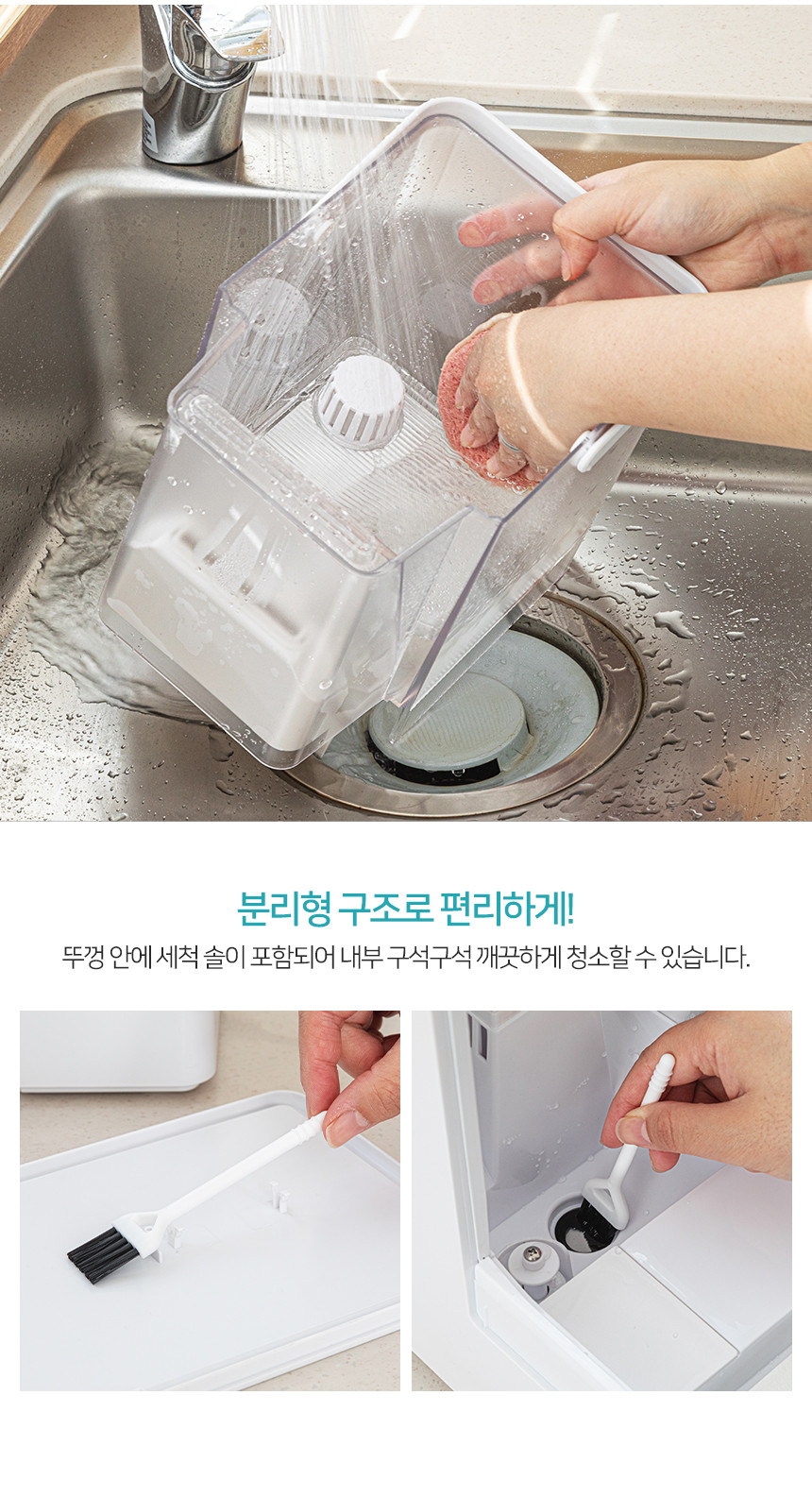 분리형 구조로 편리하게!

뚜껑 안에 세척 솔이 포함되어 내부 구석구석 깨끗하게 청소할 수 있습니다.