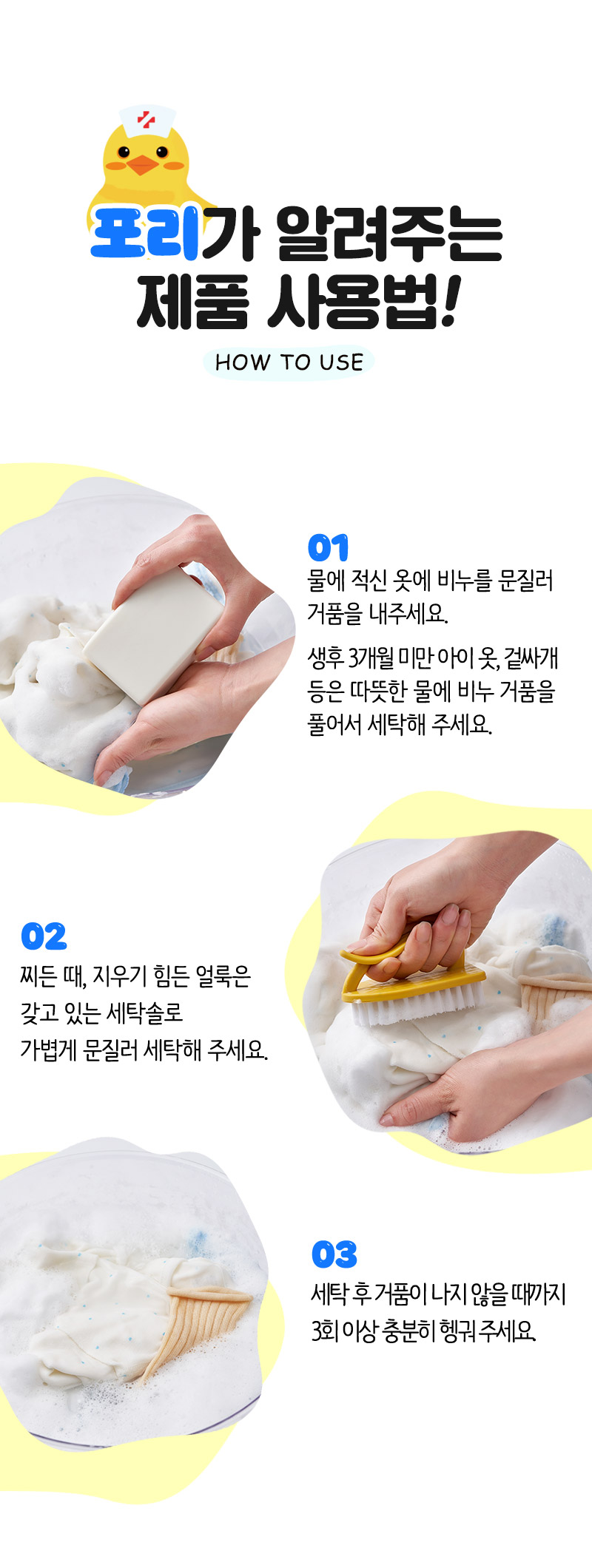 포리가 알려주는 제품 사용법!

HOW TO USE

01
물에 적신 옷에 비누를 문질러 거품을 내주세요.

생후 3개월 미만 아이 옷, 겉싸개 등은 따뜻한 물에 비누 거품을 풀어서 세탁해 주세요.

02
찌든 때, 지우기 힘든 얼룩은 갖고 있는 세탁솔로 가볍게 문질러 세탁해 주세요.

03
세탁 후 거품이 나지 않을 때까지 3회 이상 충분히 헹궈 주세요.